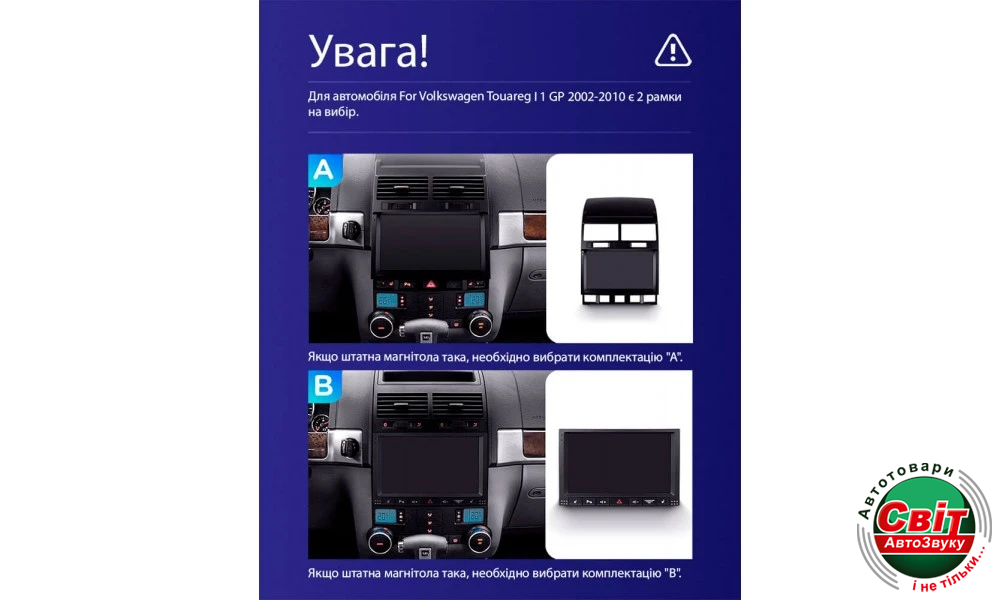 Увага!

Для автомобіля For Volkswagen Touareg I 1 GP 2002-2010 є 2 рамки на вибір.

A

Якщо штатна магнітола така, необхідно вибрати комплектацію "A".

B

Якщо штатна магнітола така, необхідно вибрати комплектацію "B".

Автотовари
Світ
АвтоЗвуку
і не тільки...