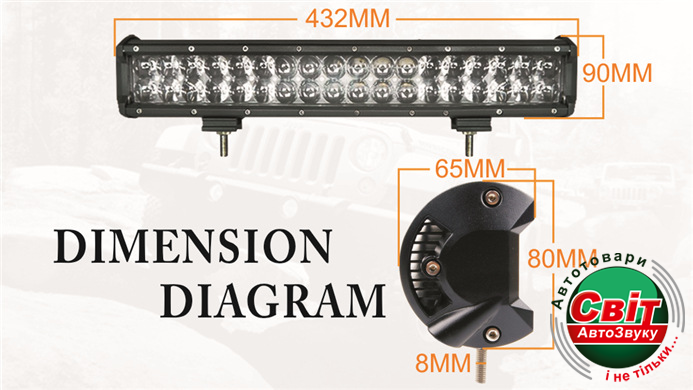 432MM

90MM

65MM

80MM

8MM

DIMENSION DIAGRAM

Автотовари
Світ
АвтоЗвуку
і не тільки...