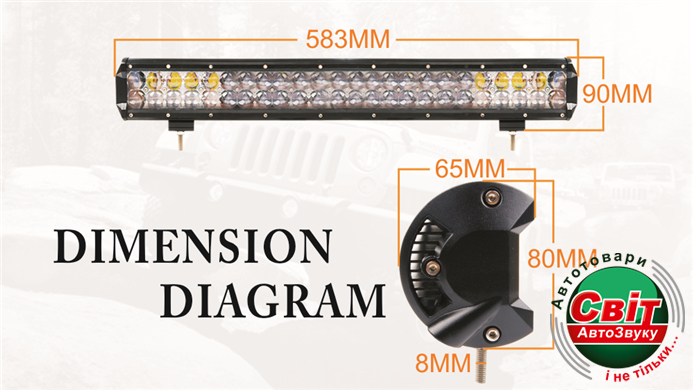 583MM

90MM

65MM

80MM

8MM

DIMENSION DIAGRAM

Автотовари
Світ
АвтоЗвуку
і не тільки...