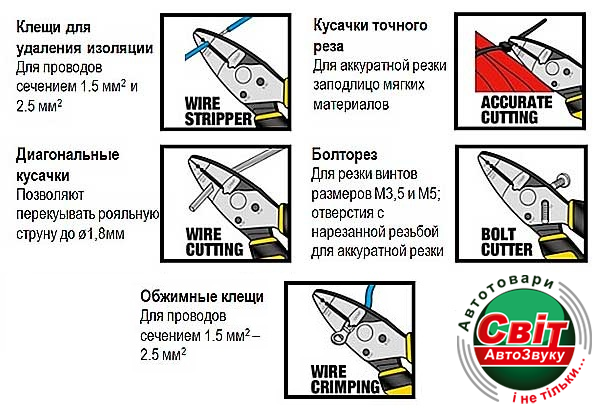 Клещи для удаления изоляции
Для проводов сечением 1.5 мм$^2$ и 2.5 мм$^2$

WIRE STRIPPER

Кусачки точного реза
Для аккуратной резки заподлицо мягких материалов

ACCURATE CUTTING

Диагональные кусачки
Позволяют перекуывать рояльную струну до ø1,8мм

WIRE CUTTING

Болторез
Для резки винтов размеров М3,5 и М5; отверстия с нарезанной резьбой для аккуратной резки

BOLT CUTTER

Обжимные клещи
Для проводов сечением 1.5 мм$^2$ – 2.5 мм$^2$

WIRE CRIMPING

Автотовари
Світ
АвтоЗвуку
і не тільки...