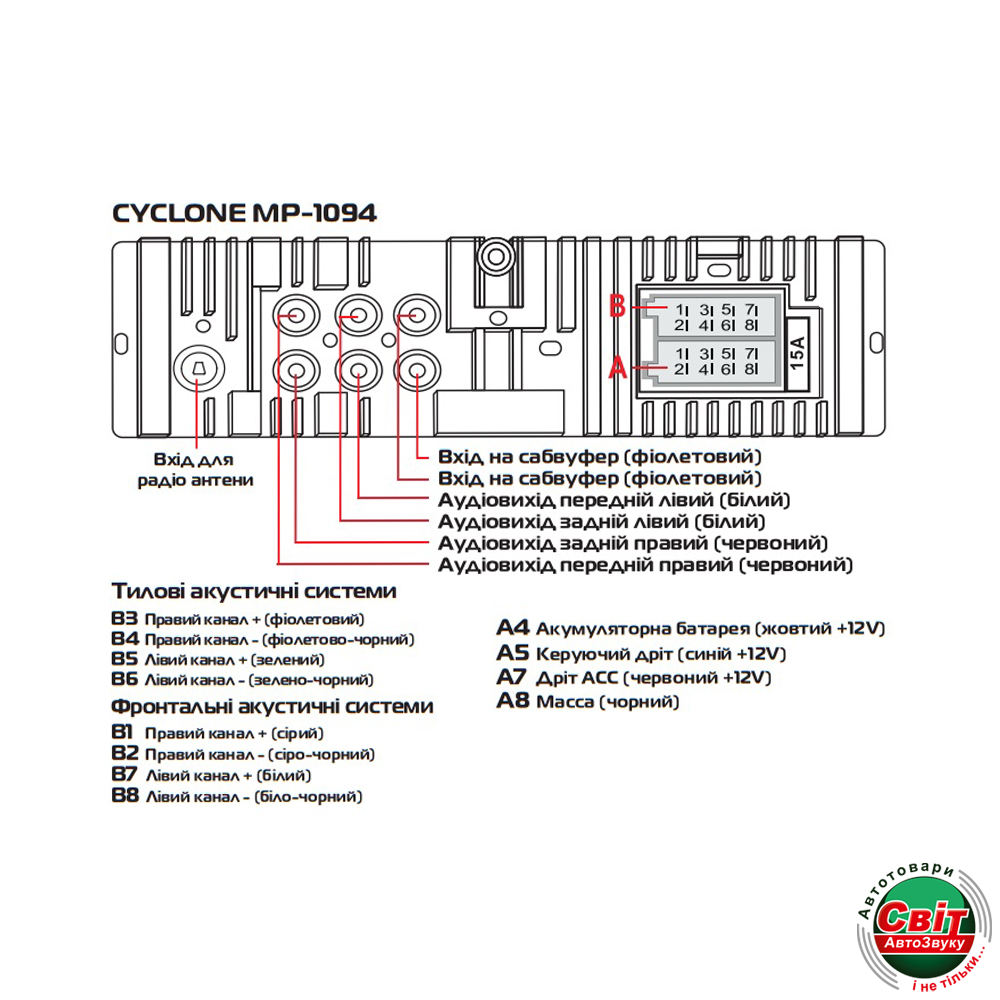 CYCLONE MP-1094

B
1 3 5 7
2 4 6 8

A
1 3 5 7
2 4 6 8

15A

Вхід для радіо антени

Вхід на сабвуфер (фіолетовий)
Вхід на сабвуфер (фіолетовий)
Аудіовихід передній лівий (білий)
Аудіовихід задній лівий (білий)
Аудіовихід задній правий (червоний)
Аудіовихід передній правий (червоний)

Тилові акустичні системи
B3 Правий канал + (фіолетовий)
B4 Правий канал - (фіолетово-чорний)
B5 Лівий канал + (зелений)
B6 Лівий канал - (зелено-чорний)

Фронтальні акустичні системи
B1 Правий канал + (сірий)
B2 Правий канал - (сіро-чорний)
B7 Лівий канал + (білий)
B8 Лівий канал - (біло-чорний)

A4 Акумуляторна батарея (жовтий +12V)
A5 Керуючий дріт (синій +12V)
A7 Дріт ACC (червоний +12V)
A8 Масса (чорний)

Автотовари
Світ
АвтоЗвуку
і не тільки...